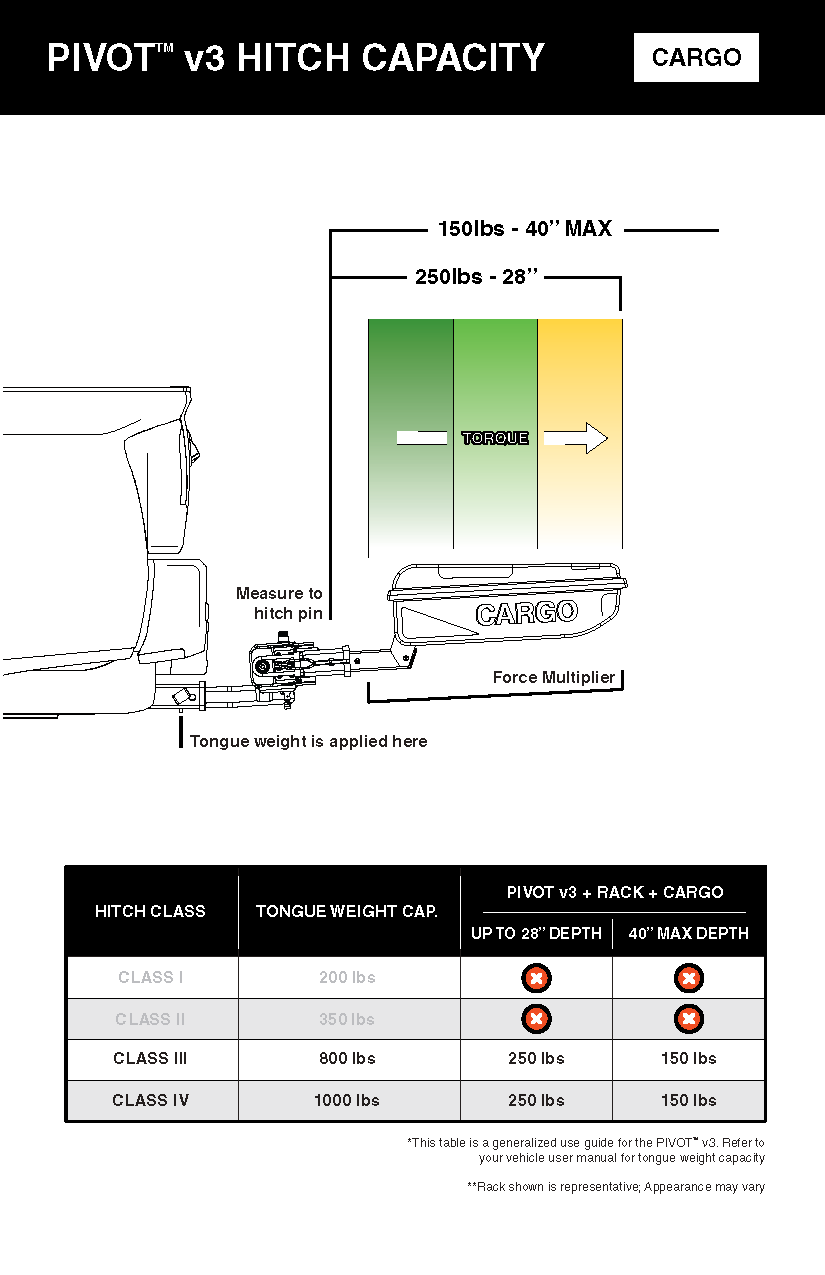 PIVOT™ v3 HITCH CAPACITY

CARGO

150lbs - 40" MAX

250lbs - 28"

TORQUE

Measure to hitch pin

CARGO

Force Multiplier

Tongue weight is applied here

| HITCH CLASS | TONGUE WEIGHT CAP. | PIVOT v3 + RACK + CARGO UP TO 28" DEPTH | PIVOT v3 + RACK + CARGO 40" MAX DEPTH |
|---|---|---|---|
| CLASS I | 200 lbs | | |
| CLASS II | 350 lbs | | |
| CLASS III | 800 lbs | 250 lbs | 150 lbs |
| CLASS IV | 1000 lbs | 250 lbs | 150 lbs |

*This table is a generalized use guide for the PIVOT™ v3. Refer to your vehicle user manual for tongue weight capacity

**Rack shown is representative; Appearance may vary